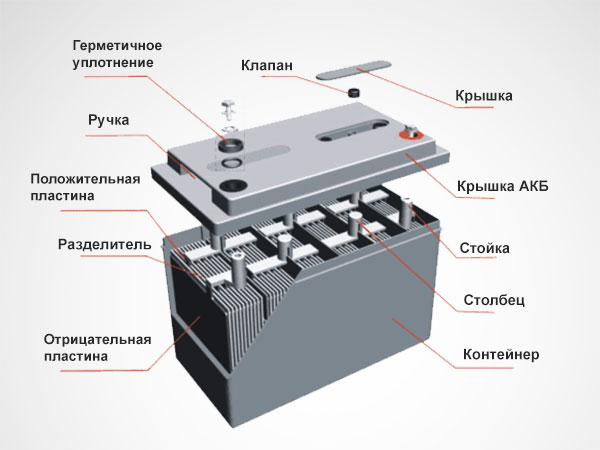 Герметичное уплотнение

Клапан

Крышка

Ручка

Положительная пластина

Крышка АКБ

Разделитель

Стойка

Столбец

Отрицательная пластина

Контейнер